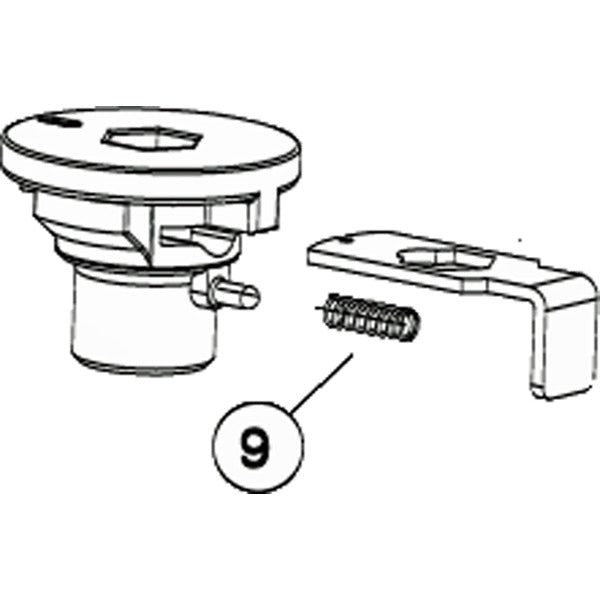 9