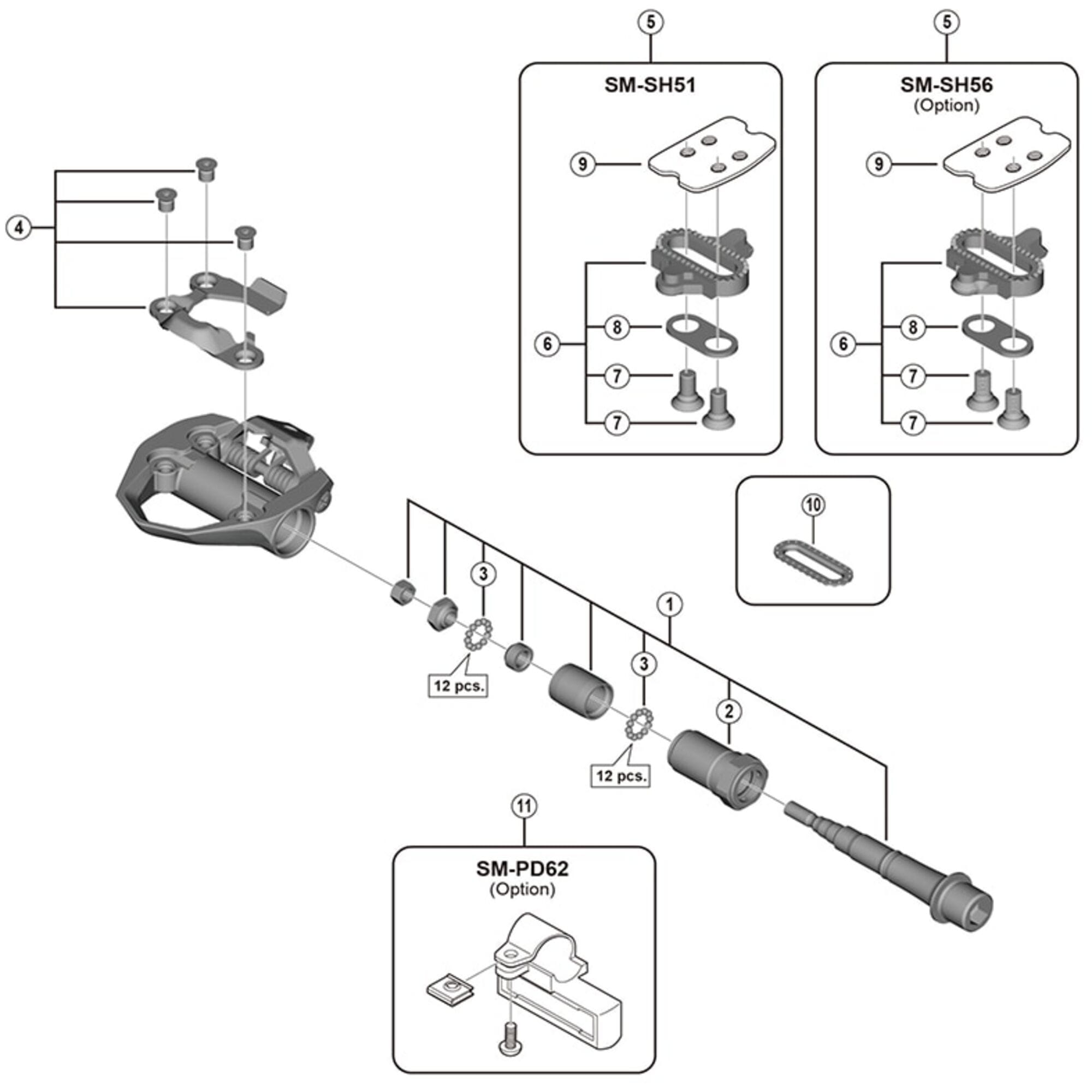 5
SM-SH51
9
6
8
7
7

5
SM-SH56
(Option)
9
6
8
7
7

4

10

3
12 pcs.
1
3
12 pcs.
2

11
SM-PD62
(Option)