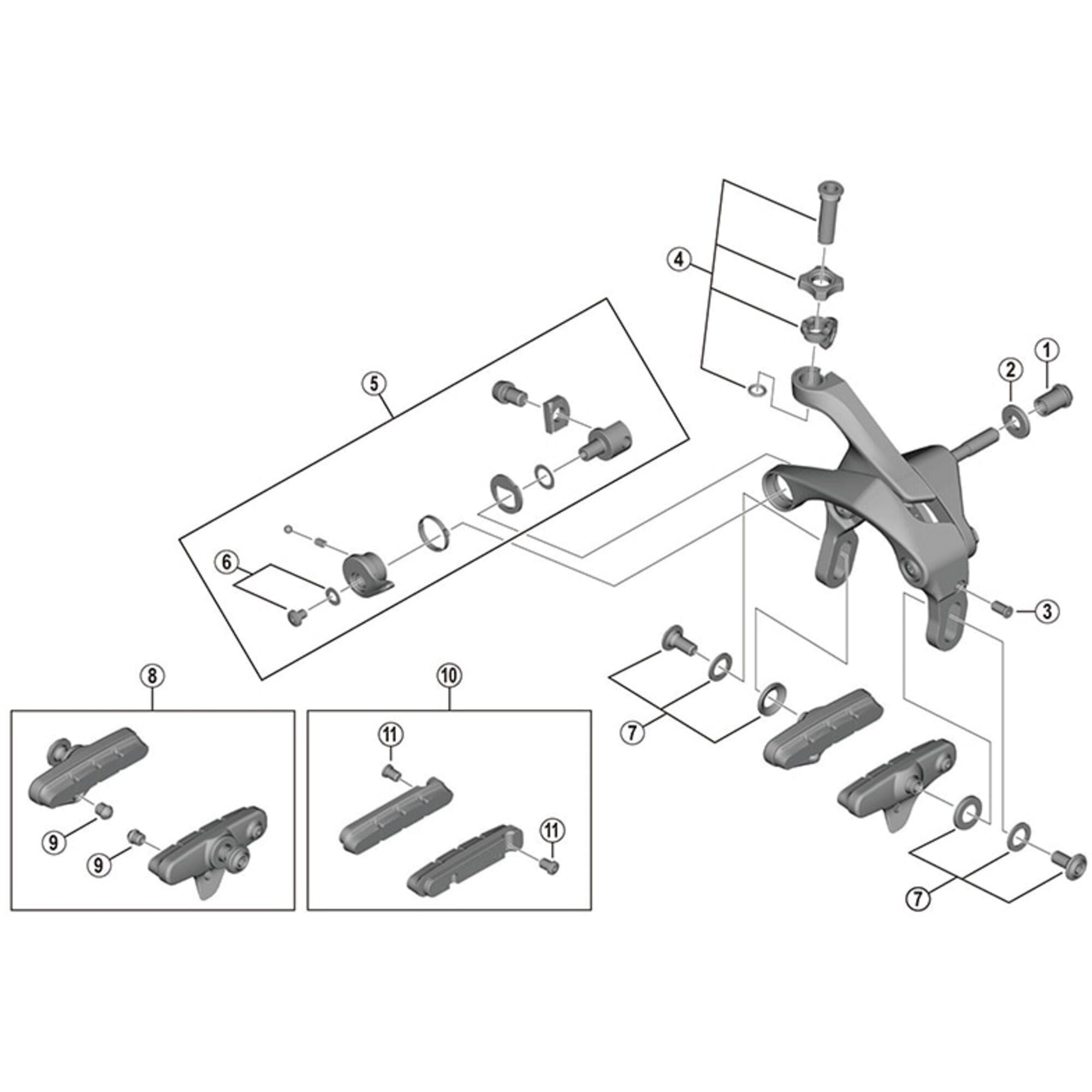 4
1
2
5
6
3
7
8
10
11
9
9
11
7