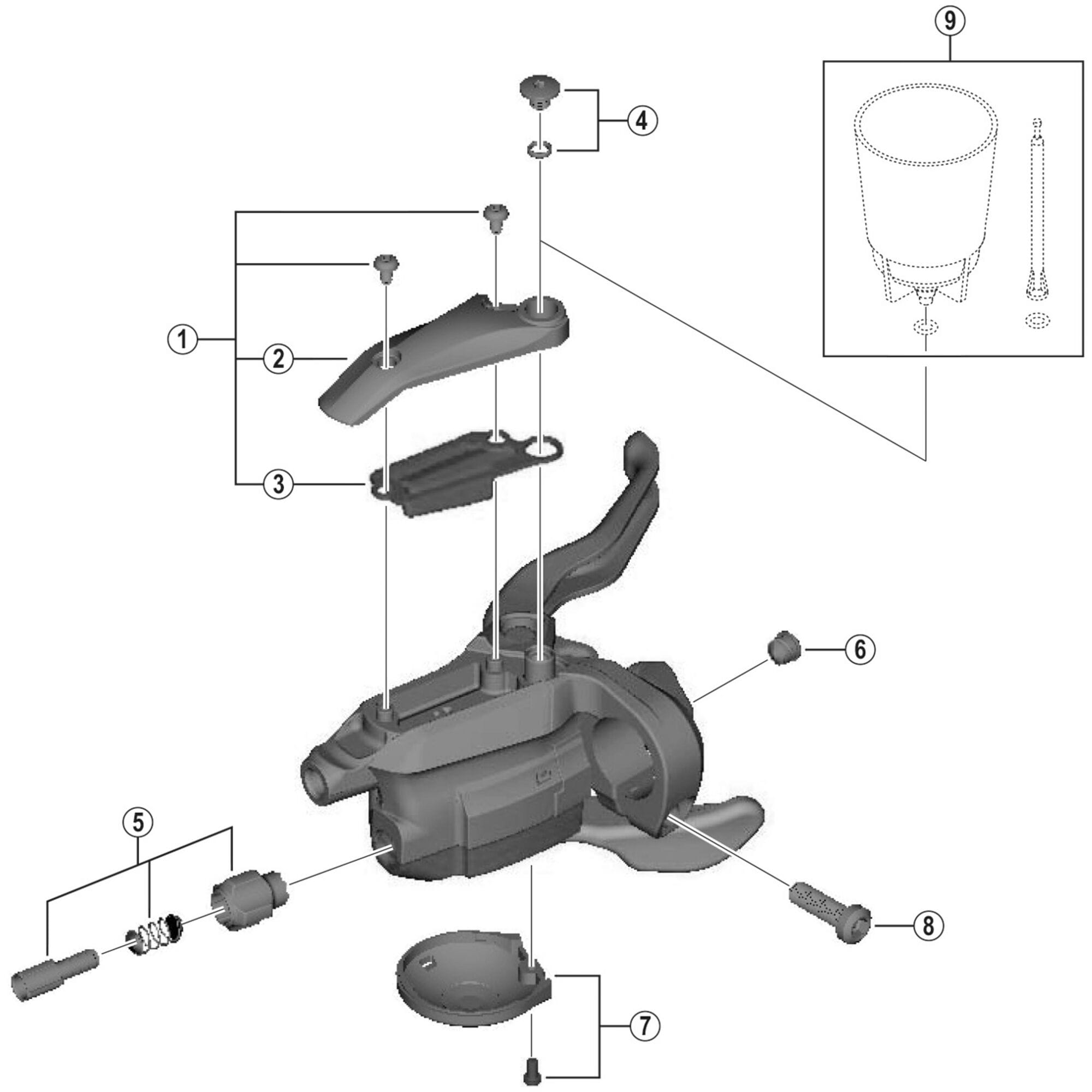 9
4
1
2
3
6
5
8
7