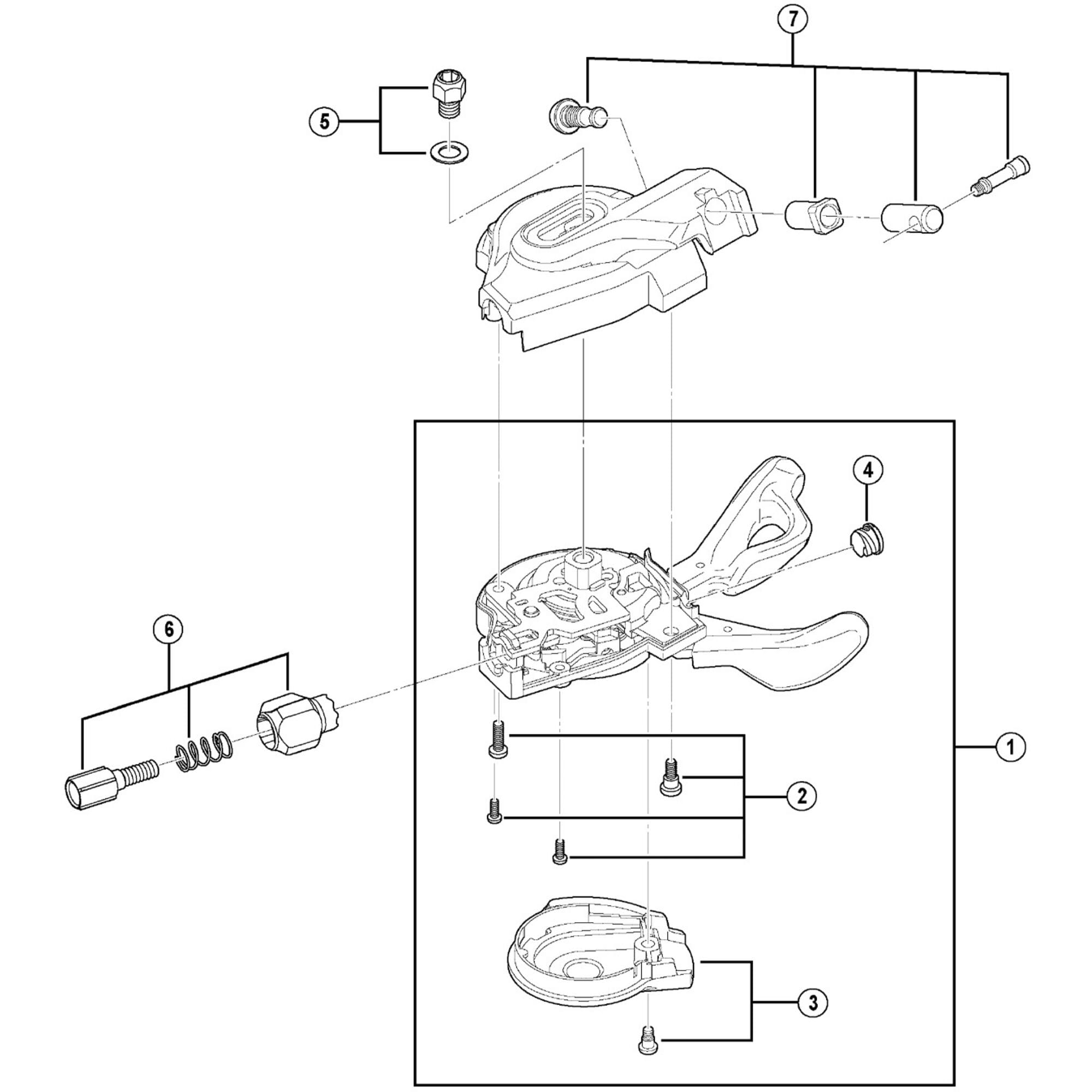 7
5
4
6
1
2
3