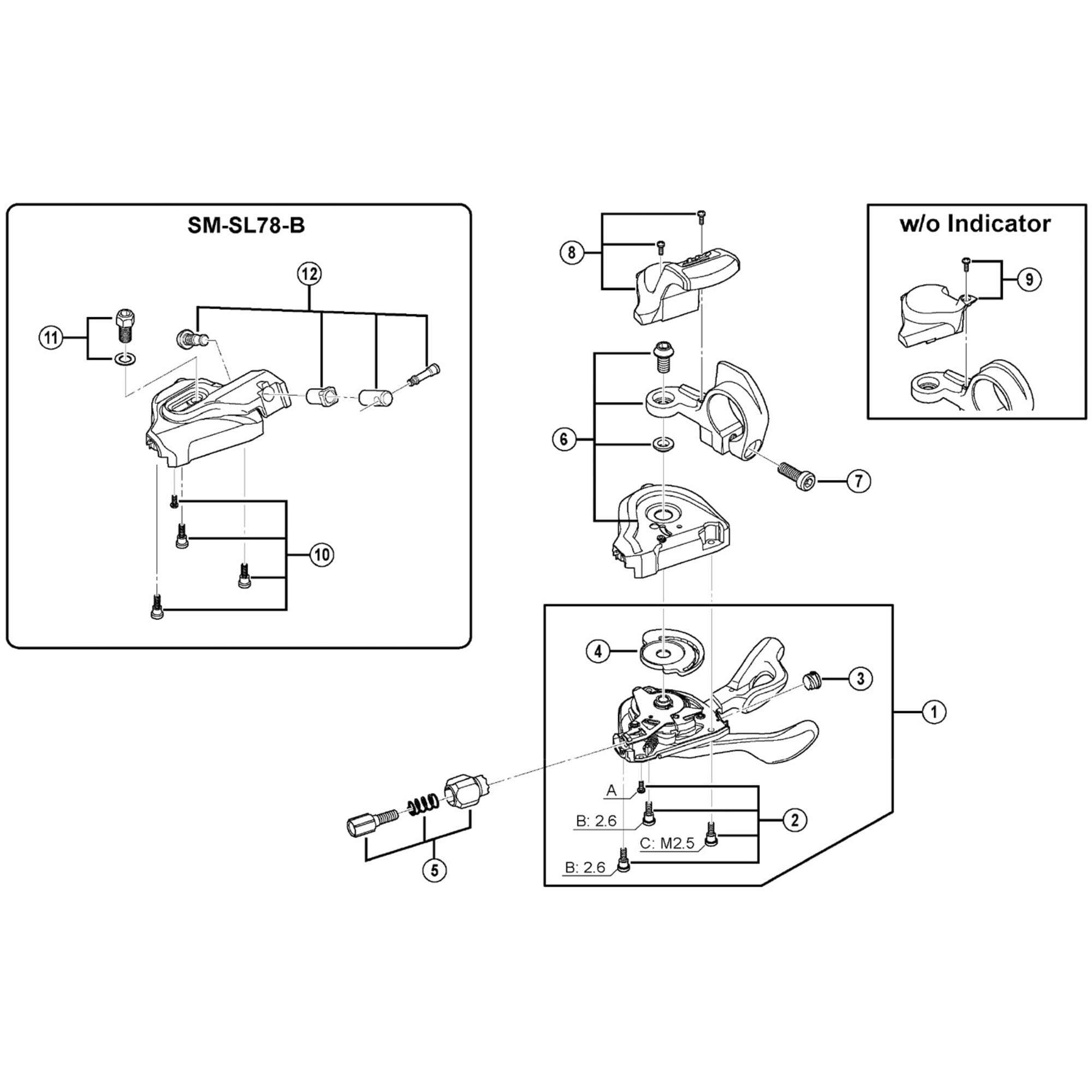 SM-SL78-B

12

11

10

8

6

7

w/o Indicator

9

4

3

1

A

B: 2.6

C: M2.5

B: 2.6

2

5