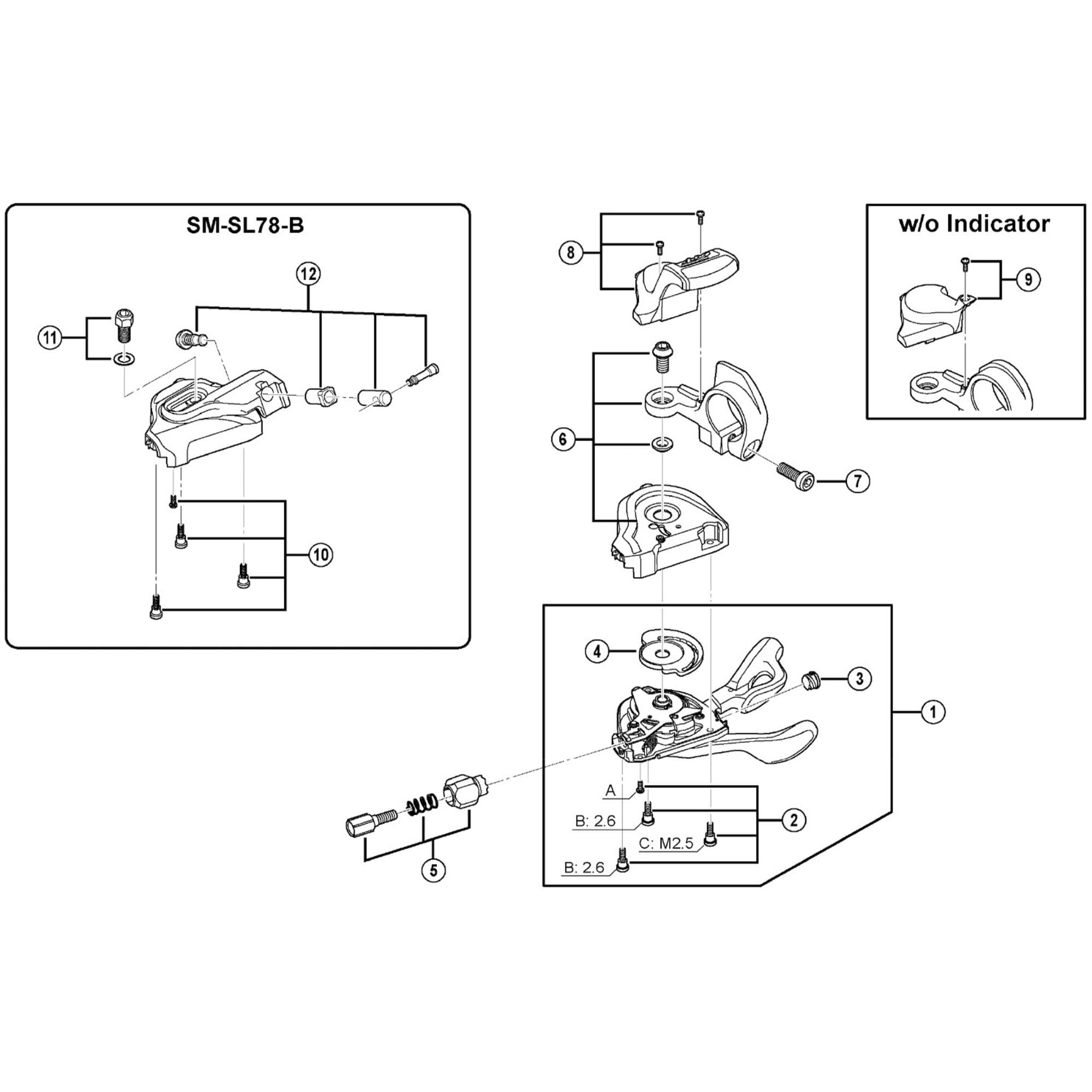 SM-SL78-B

12

11

10

8

6

7

w/o Indicator

9

4

3

1

A

B: 2.6

C: M2.5

B: 2.6

2

5