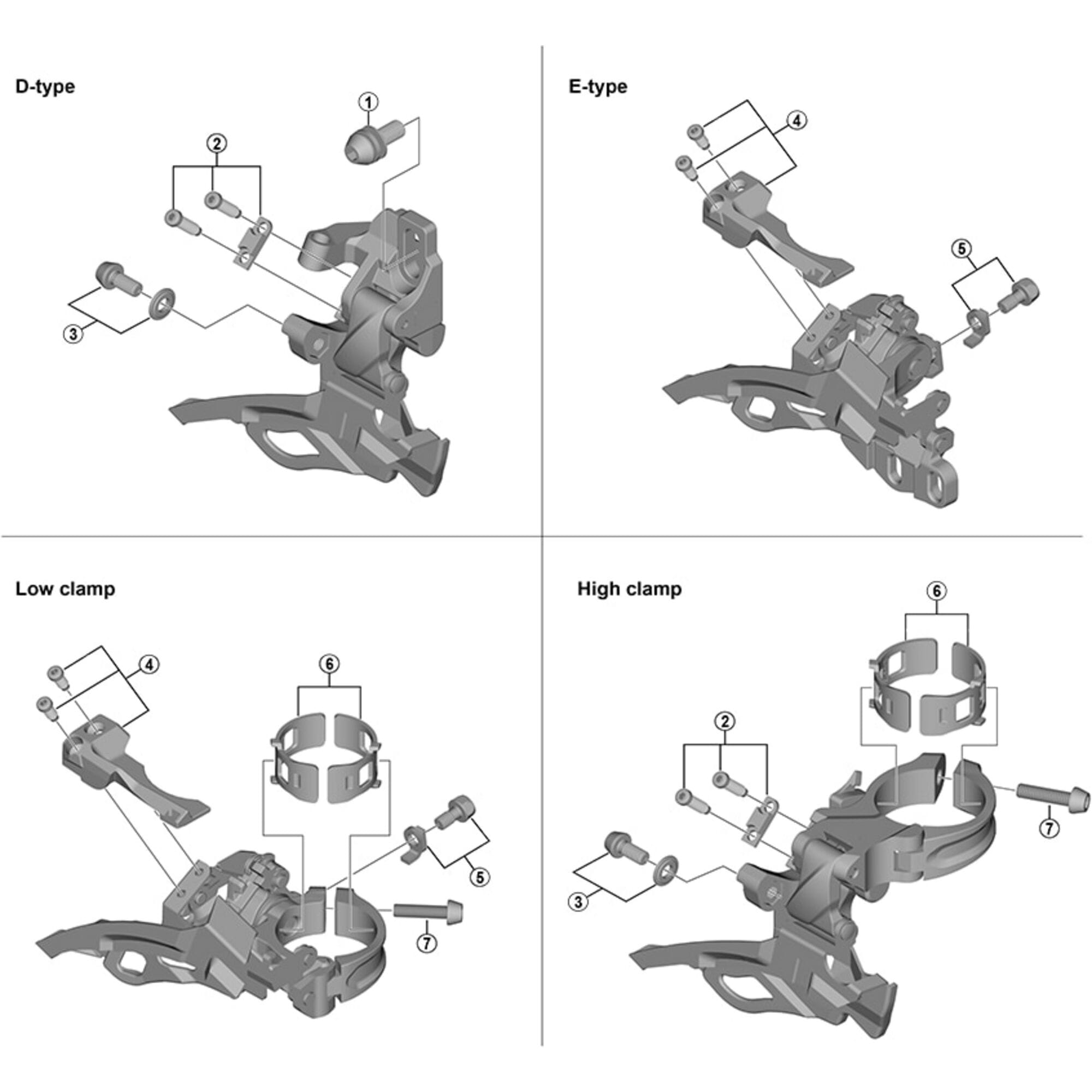 D-type

1

2

3

E-type

4

5

Low clamp

4

6

5

7

High clamp

6

2

7

3