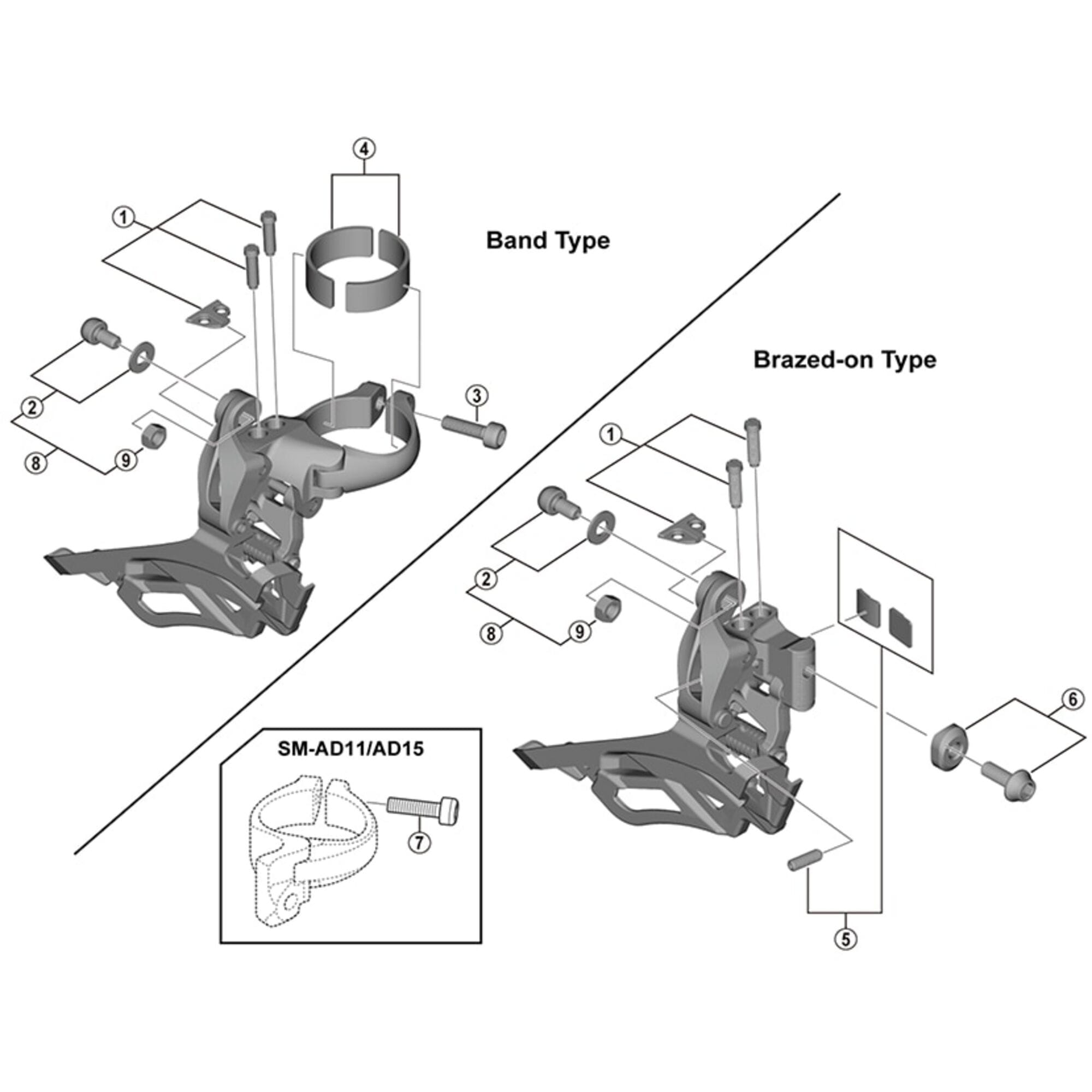 4

1

Band Type

2

3

8

9

Brazed-on Type

1

2

8

9

6

SM-AD11/AD15

7

5