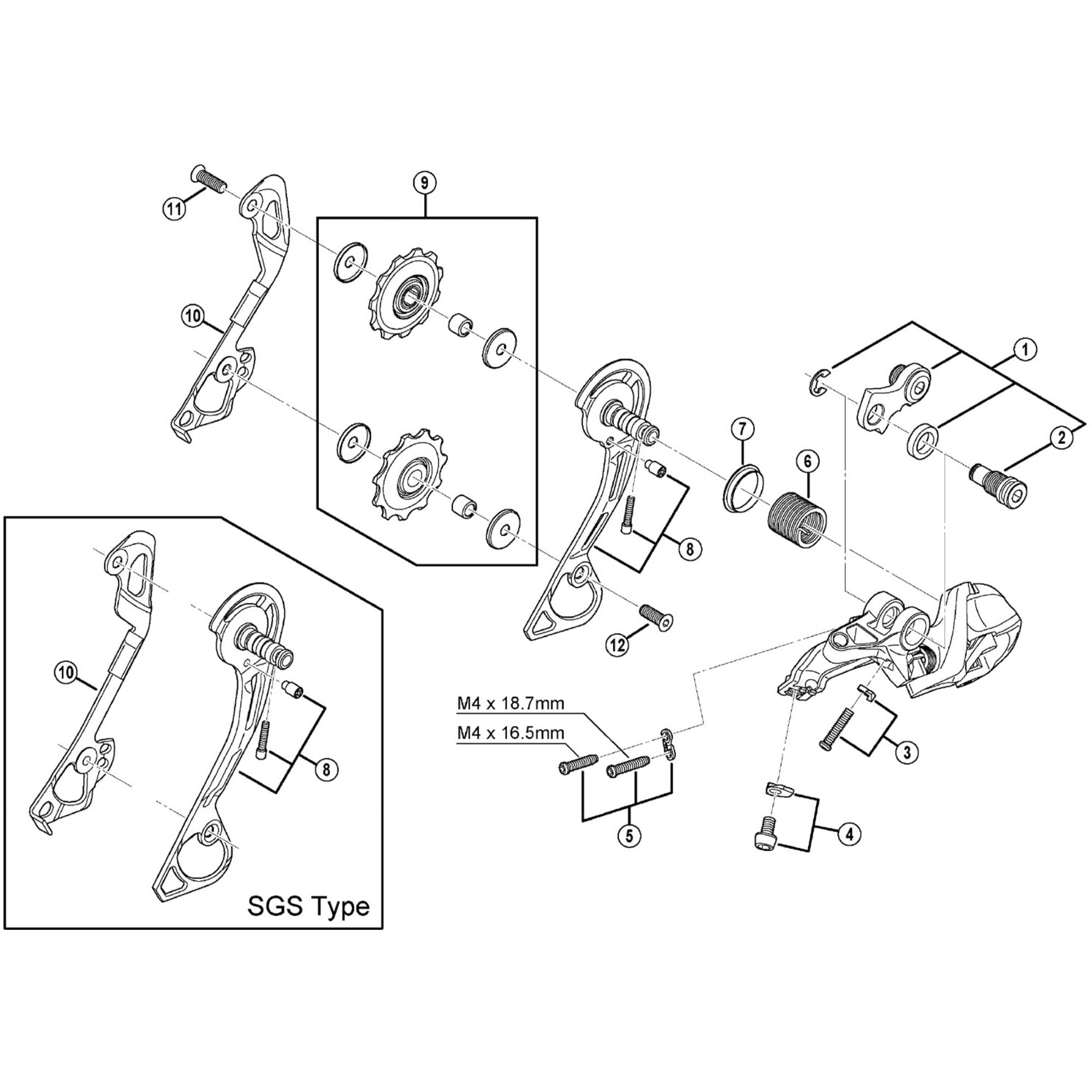 11
9
10
1
2
7
6
8
12
10
8
M4 x 18.7mm
M4 x 16.5mm
3
5
4
SGS Type