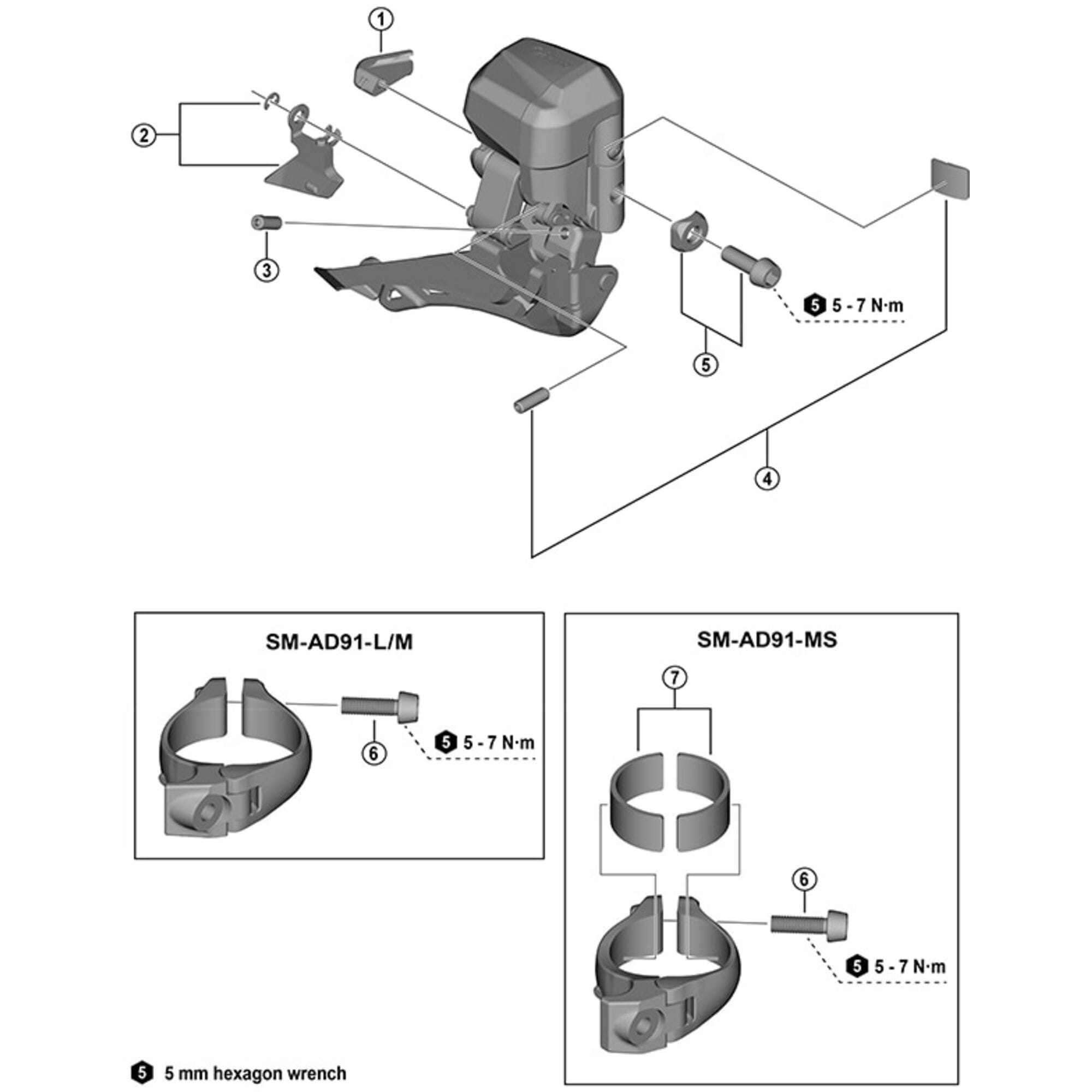 1

2

3

5 5 - 7 N·m

5

4

SM-AD91-L/M

6

5 5 - 7 N·m

SM-AD91-MS

7

6

5 5 - 7 N·m

5 5 mm hexagon wrench