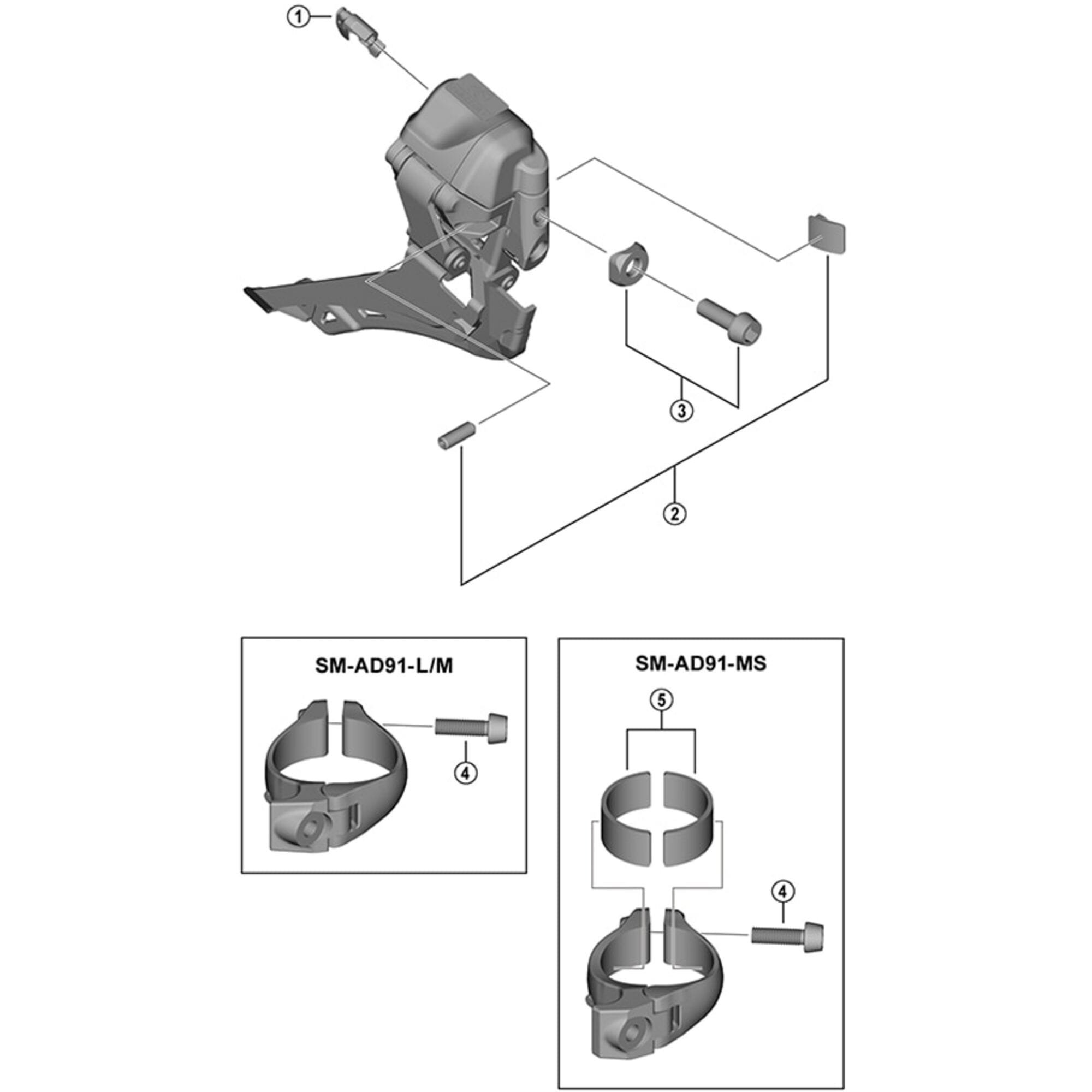 1

3

2

SM-AD91-L/M

4

SM-AD91-MS

5

4