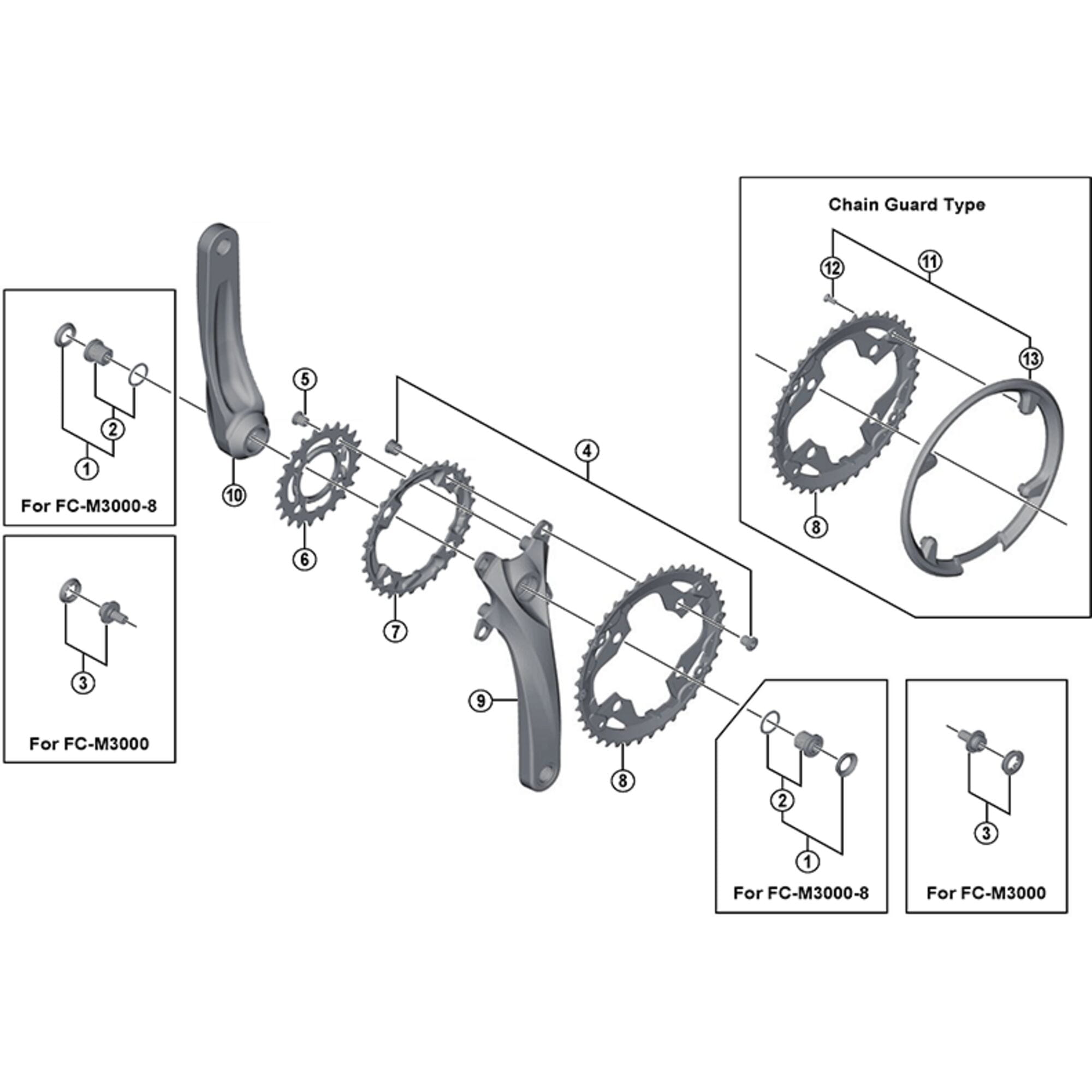 Chain Guard Type

12

11

13

8

2

1

For FC-M3000-8

3

For FC-M3000

10

5

6

4

7

9

8

2

1

For FC-M3000-8

3

For FC-M3000