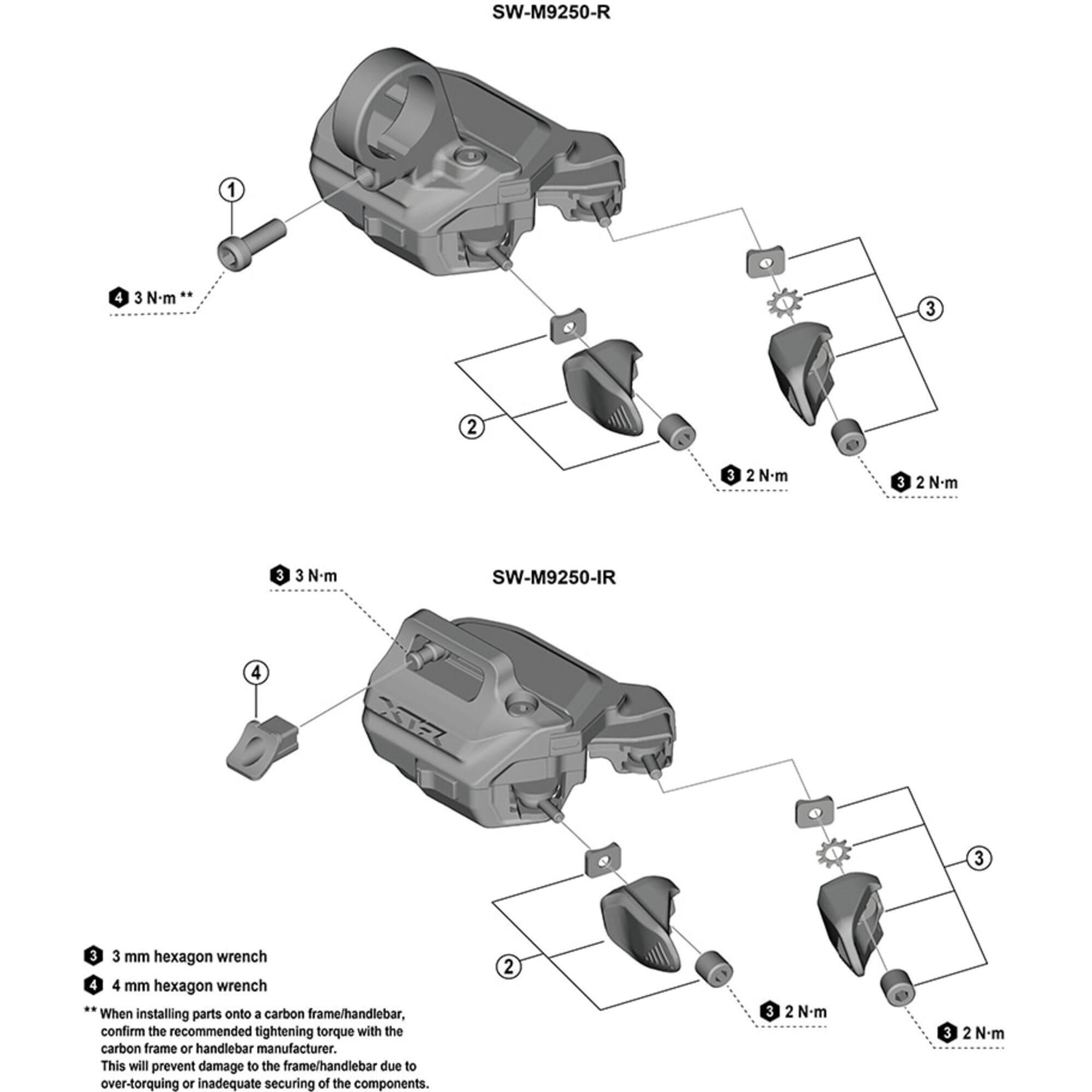 SW-M9250-R

1

4 3 N·m **

3

2

3 2 N·m

3 2 N·m

3 3 N·m

SW-M9250-IR

4

XTR

3

2

3 2 N·m

3 2 N·m

3 3 mm hexagon wrench

4 4 mm hexagon wrench

** When installing parts onto a carbon frame/handlebar, confirm the recommended tightening torque with the carbon frame or handlebar manufacturer.
This will prevent damage to the frame/handlebar due to over-torquing or inadequate securing of the components.