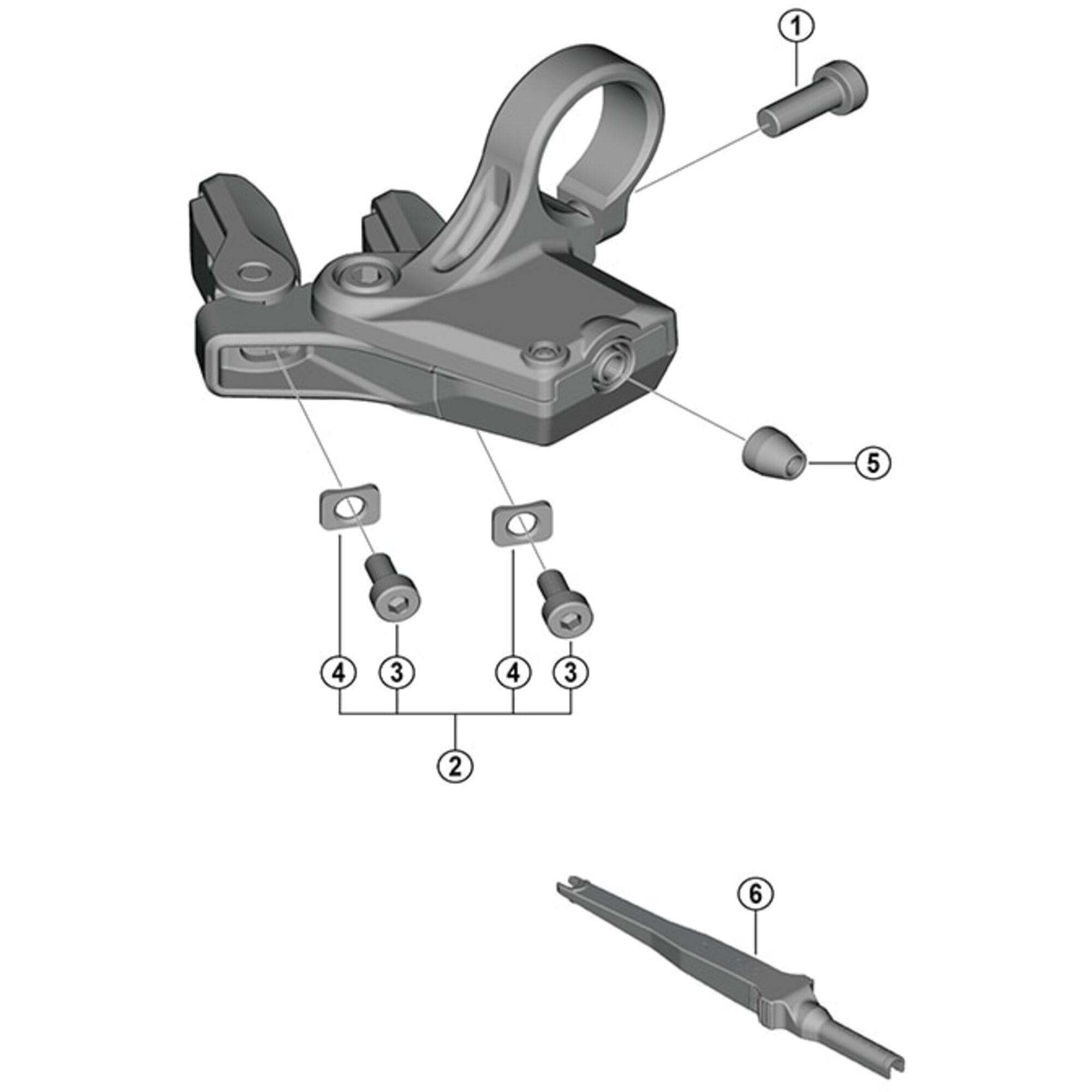 1
5
4
3
4
3
2
6