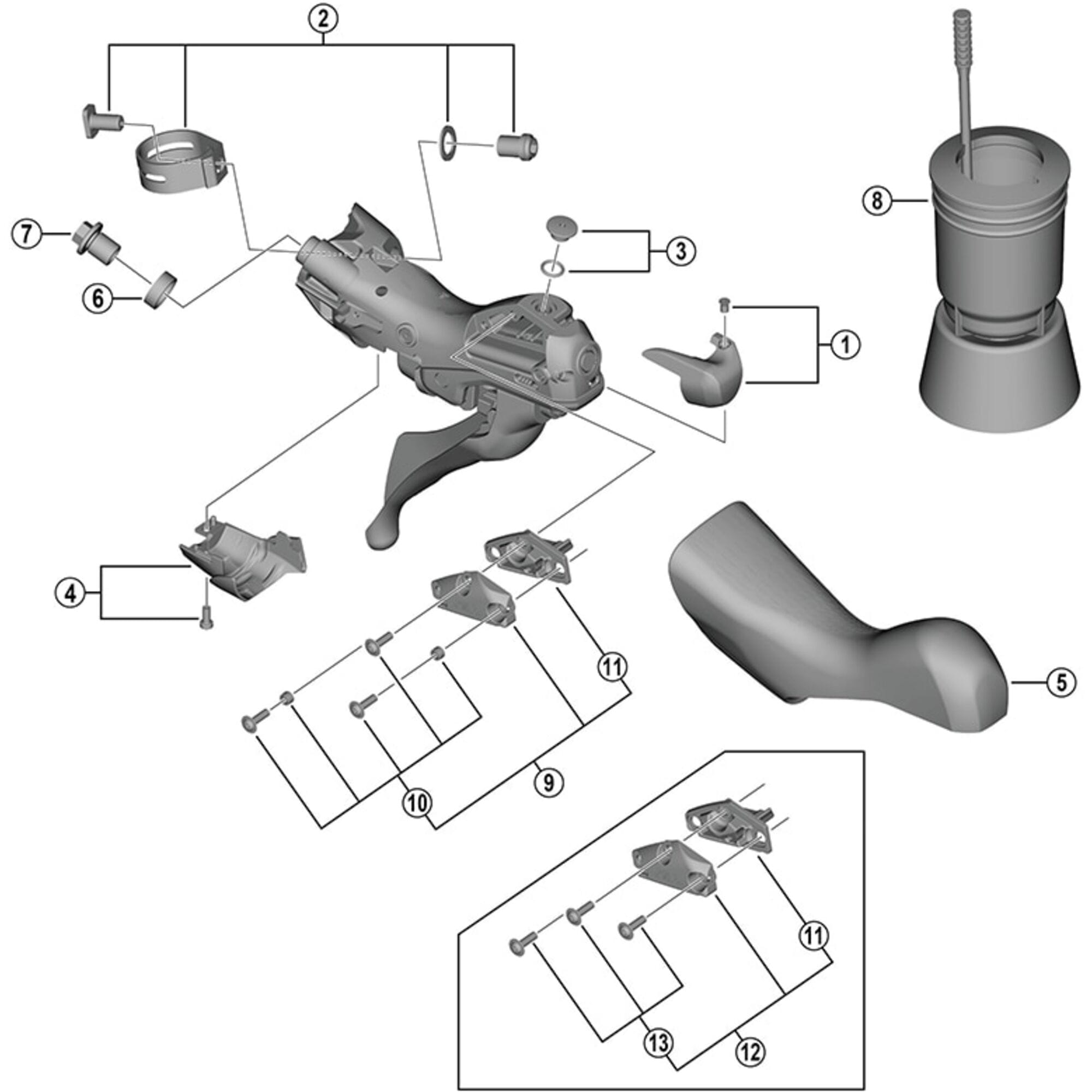 2
8
7
3
6
1
4
11
5
9
10
11
13
12