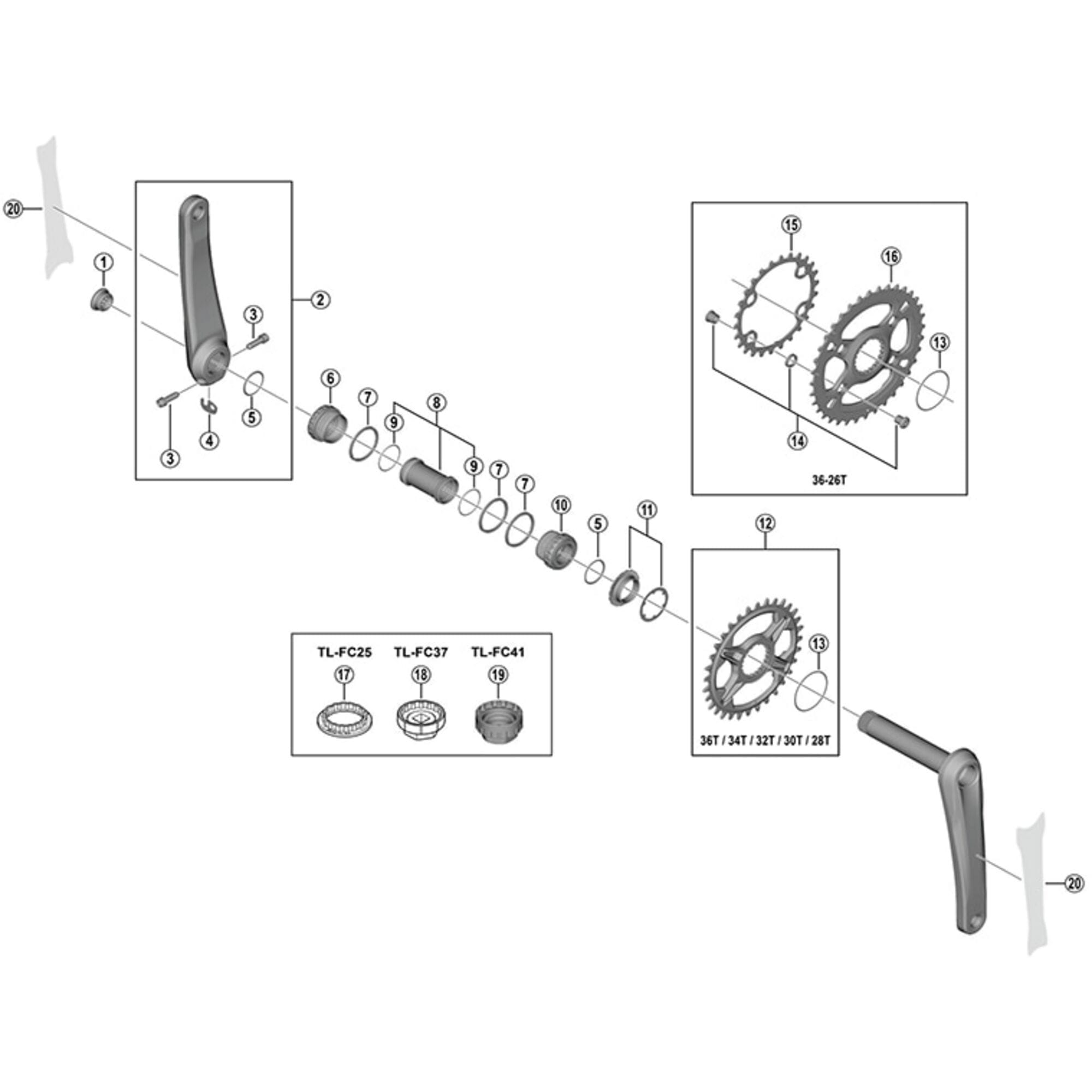 20
1
2
3
3
4
5
6
7
8
9
9
7
7
10
5
11
15
16
13
14
36-26T
12
13
36T / 34T / 32T / 30T / 28T
TL-FC25
TL-FC37
TL-FC41
17
18
19
20