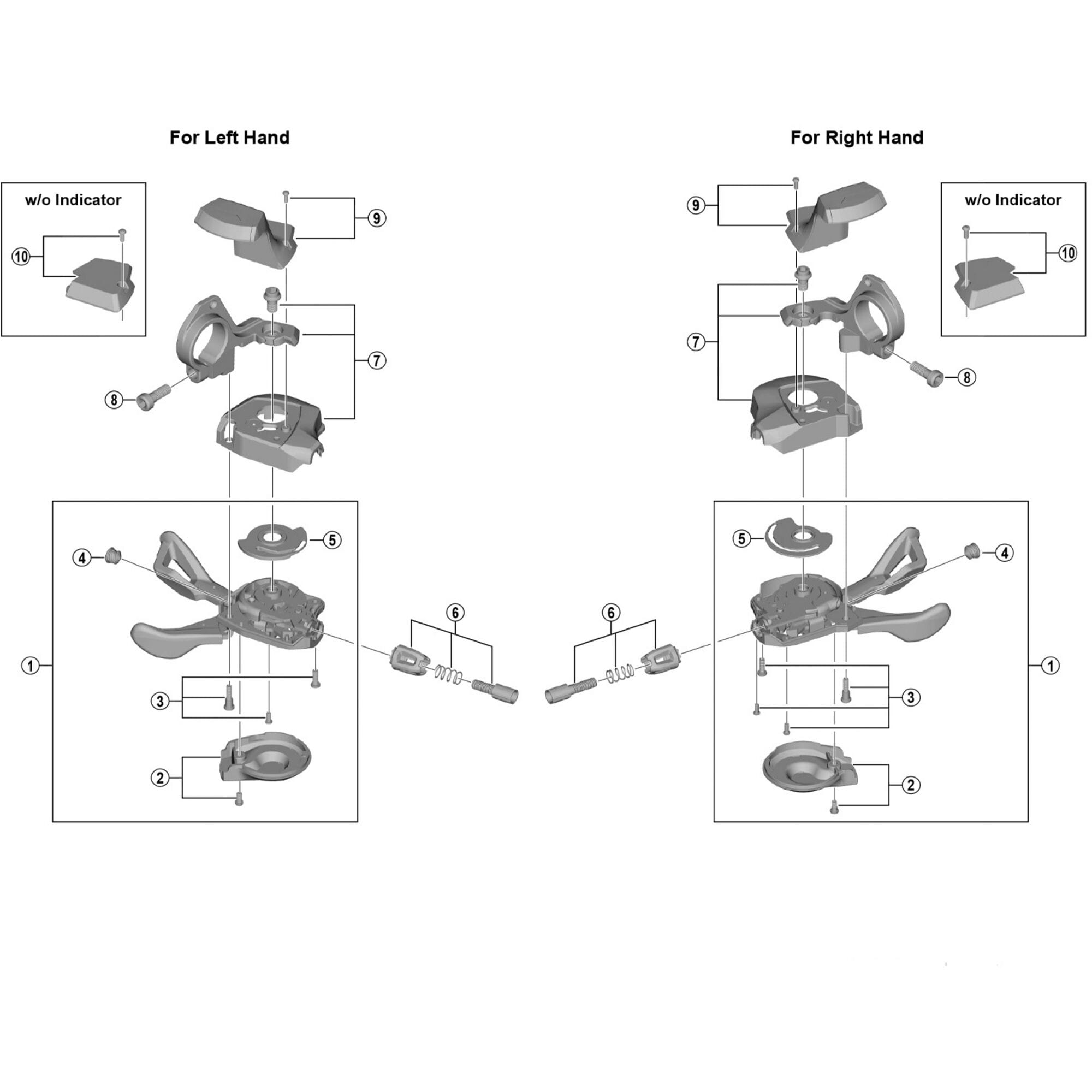 For Left Hand

w/o Indicator

10

9

7

8

5

4

1

3

2

6

For Right Hand

w/o Indicator

9

10

7

8

5

4

1

3

2

6