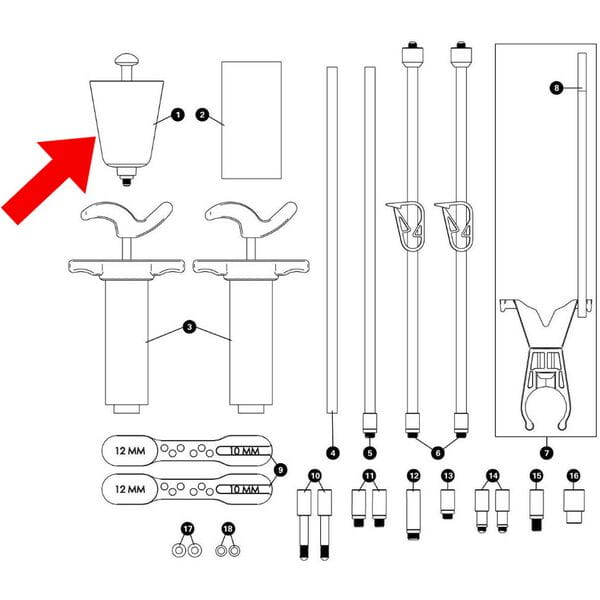 1
2
8
3
12 MM
10 MM
12 MM
10 MM
9
4
5
6
7
10
11
12
13
14
15
16
17
18