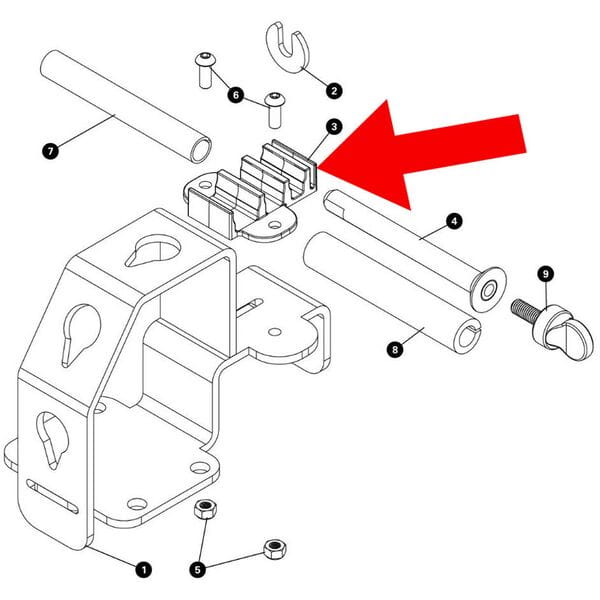 2
6
3
7
4
9
8
1
5