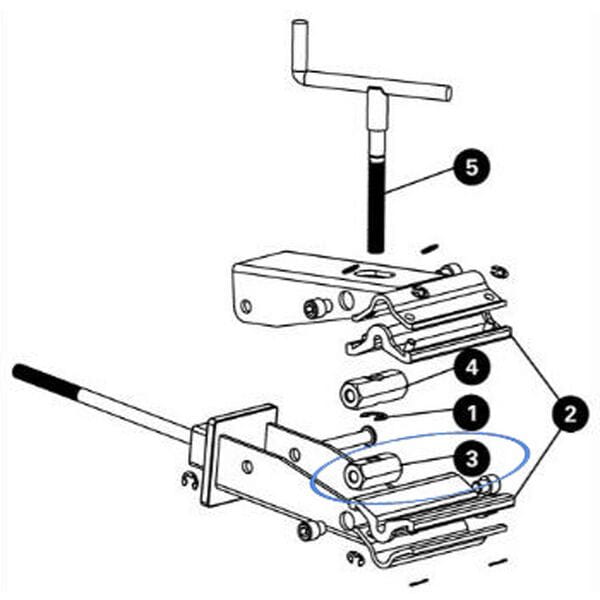 5
4
1
2
3