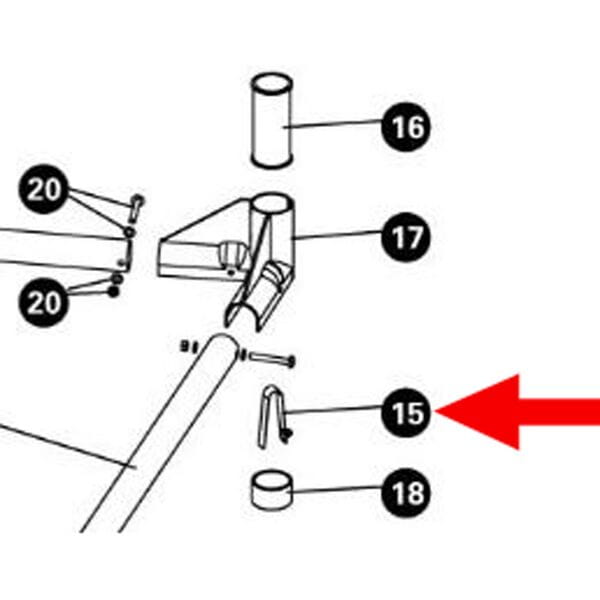 16
20
17
20
15
18