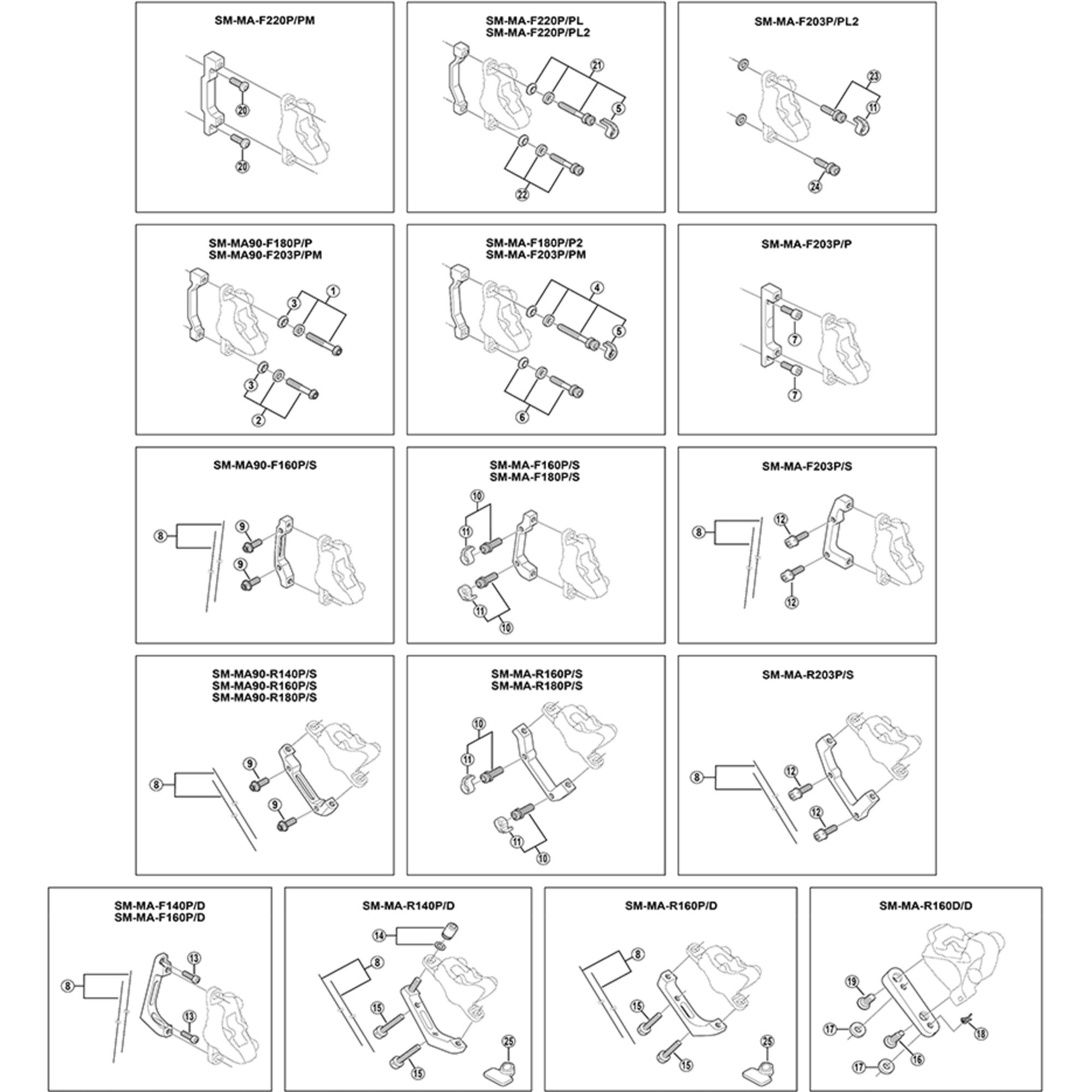 SM-MA-F220P/PM

20
20

SM-MA-F220P/PL
SM-MA-F220P/PL2

21
5
22

SM-MA-F203P/PL2

23
11
24

SM-MA90-F180P/P
SM-MA90-F203P/PM

1
3
3
2

SM-MA-F180P/P2
SM-MA-F203P/PM

4
5
6

SM-MA-F203P/P

7
7

SM-MA90-F160P/S

8
9
9

SM-MA-F160P/S
SM-MA-F180P/S

10
11
11
10

SM-MA-F203P/S

8
12
12

SM-MA90-R140P/S
SM-MA90-R160P/S
SM-MA90-R180P/S

8
9
9

SM-MA-R160P/S
SM-MA-R180P/S

10
11
11
10

SM-MA-R203P/S

8
12
12

SM-MA-F140P/D
SM-MA-F160P/D

8
13
13

SM-MA-R140P/D

14
8
15
15
25

SM-MA-R160P/D

8
15
15
25

SM-MA-R160D/D

19
17
18
16
17